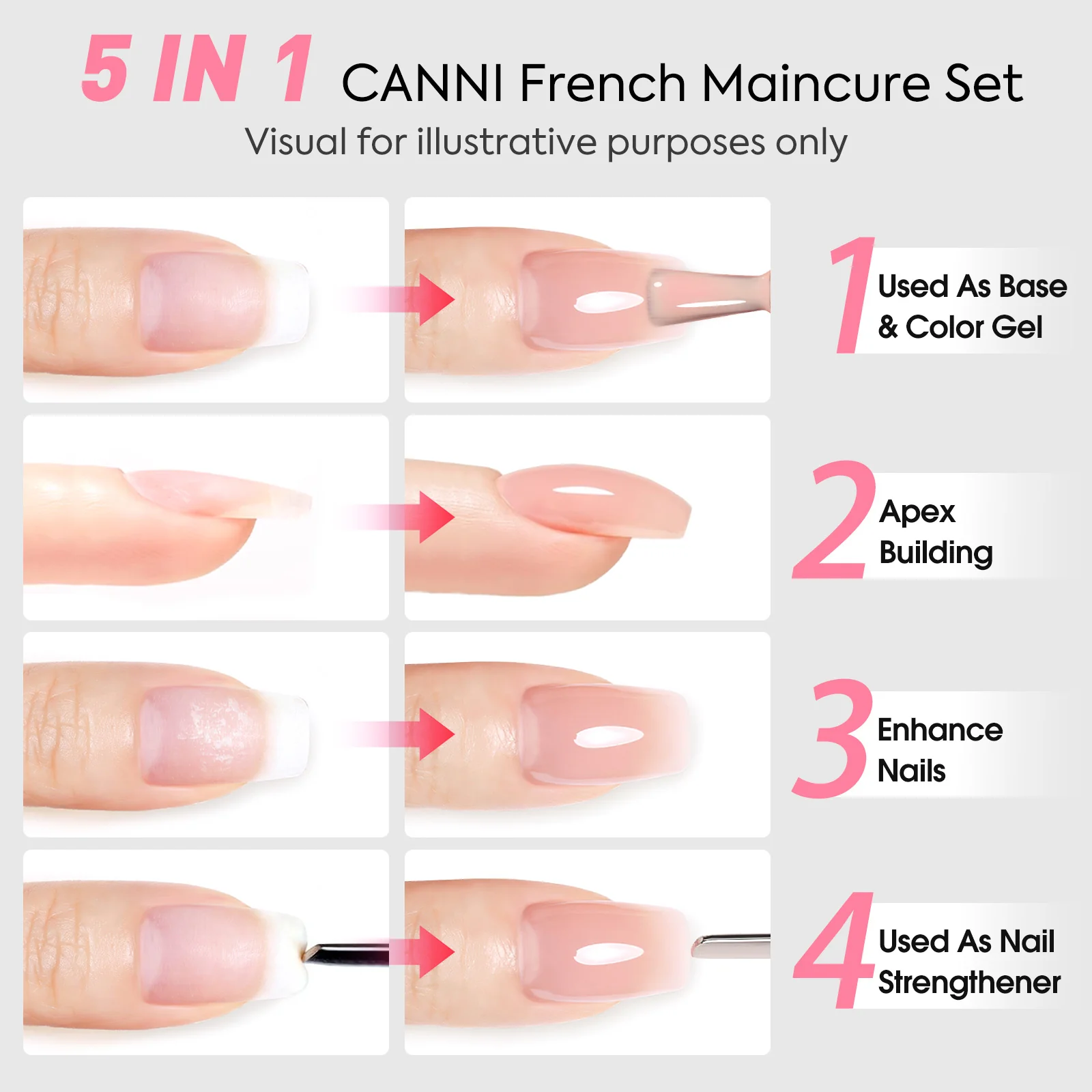 5 IN 1 CANNI French Maincure Set
Visual for illustrative purposes only

1 Used As Base & Color Gel

2 Apex Building

3 Enhance Nails

4 Used As Nail Strengthener